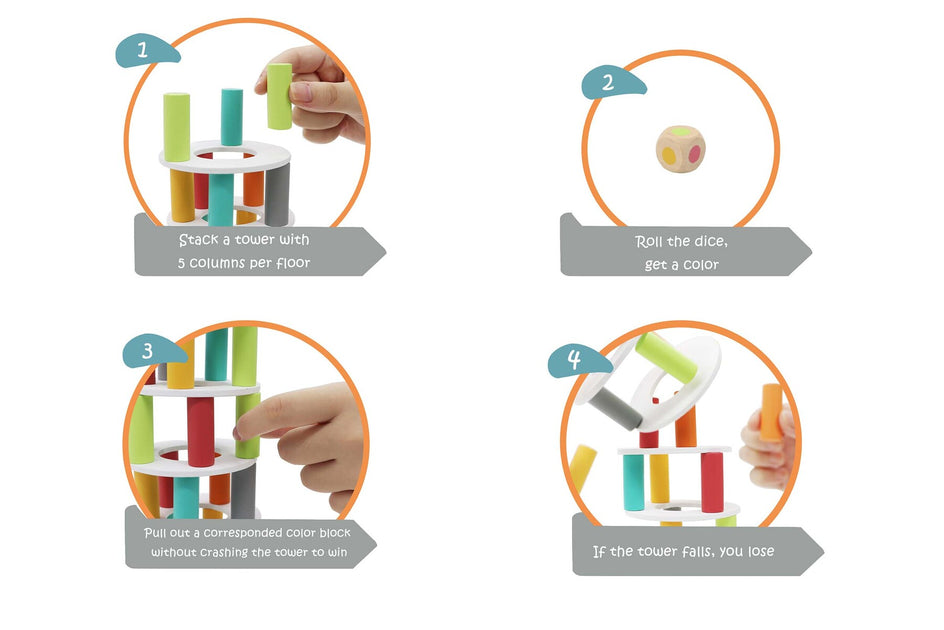 1

Stack a tower with 5 columns per floor

2

Roll the dice, get a color

3

Pull out a corresponded color block without crashing the tower to win

4

If the tower falls, you lose